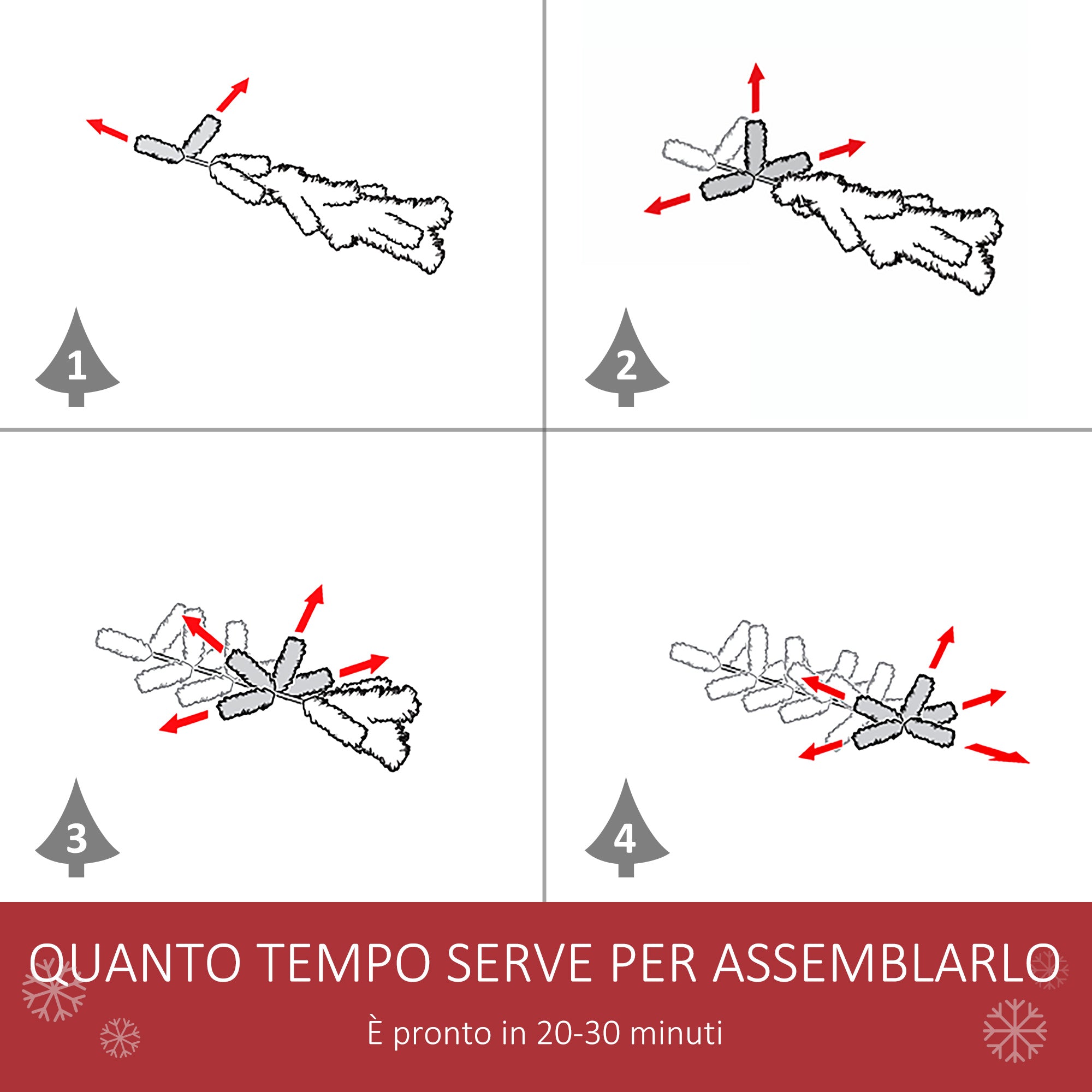 1

2

3

4

QUANTO TEMPO SERVE PER ASSEMBLARLO

È pronto in 20-30 minuti