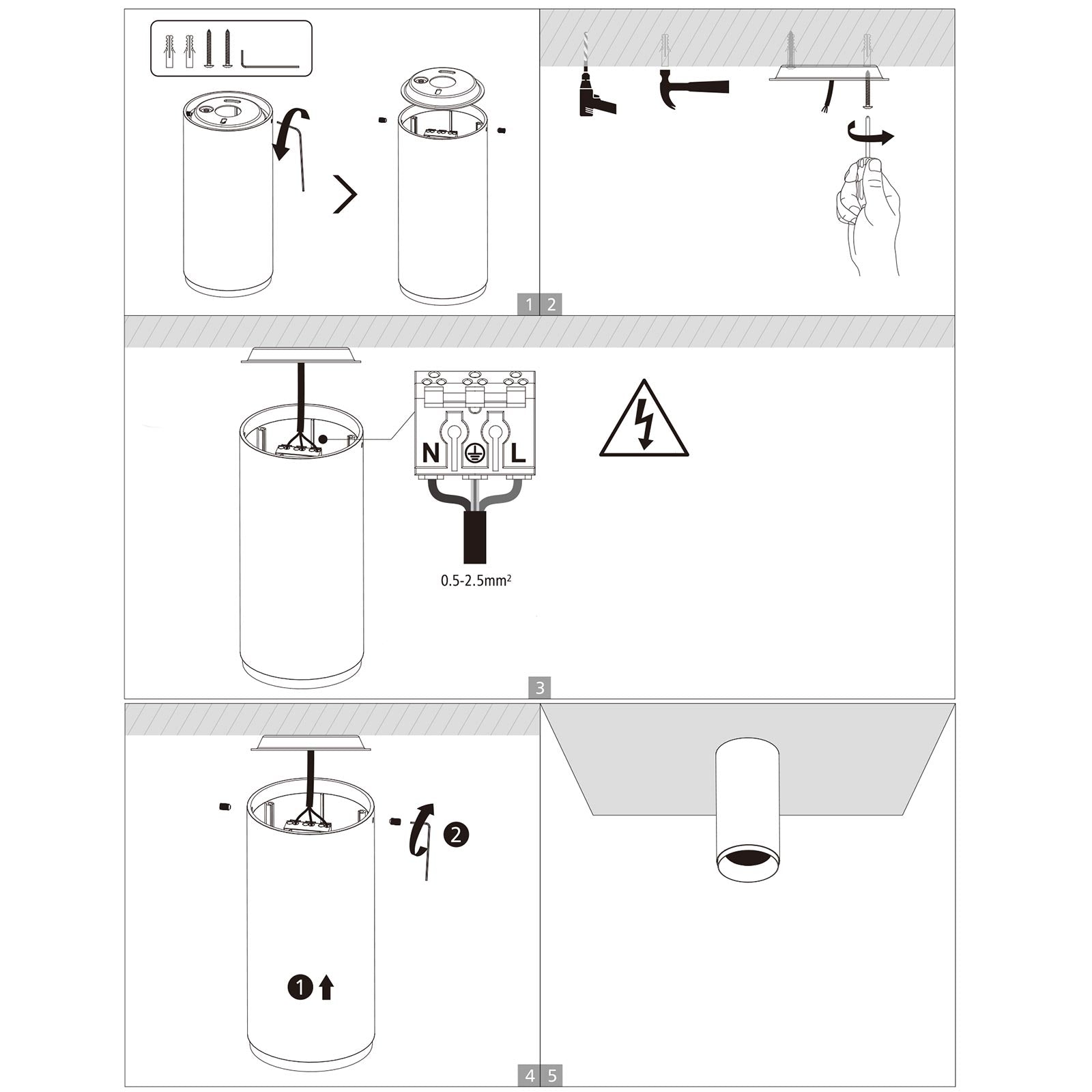 1 2

N L

0.5-2.5mm$^2$

3

2

1

4 5