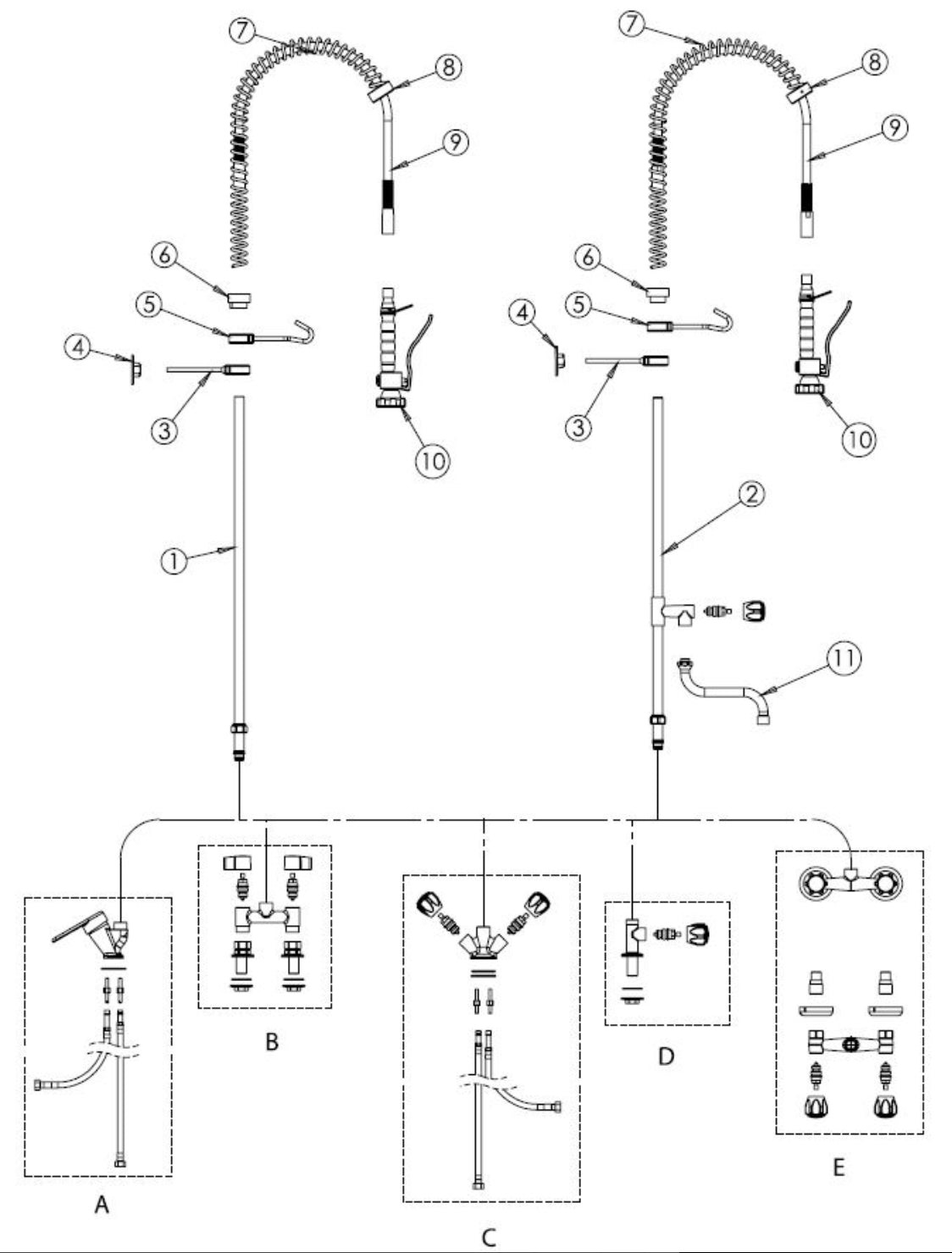 7
8
9
6
5
4
3
10
1
7
8
9
6
5
4
3
10
2
11
A
B
C
D
E