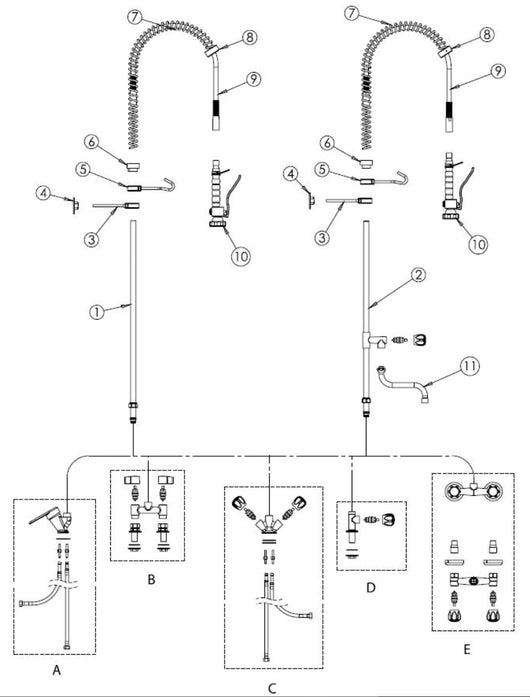 7
8
9
6
5
4
3
10
1
7
8
9
6
5
4
3
10
2
11
A
B
C
D
E