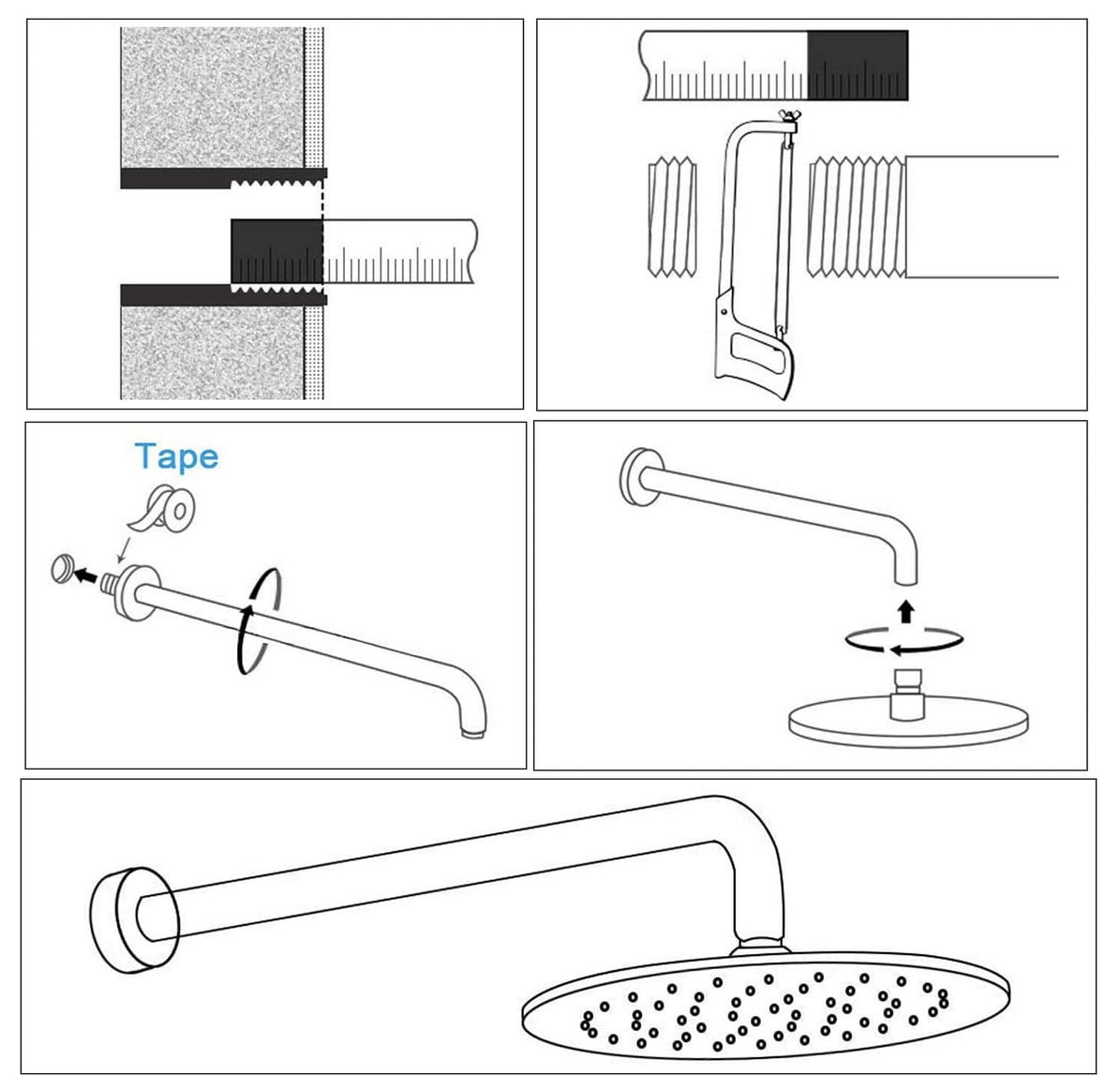 Tape