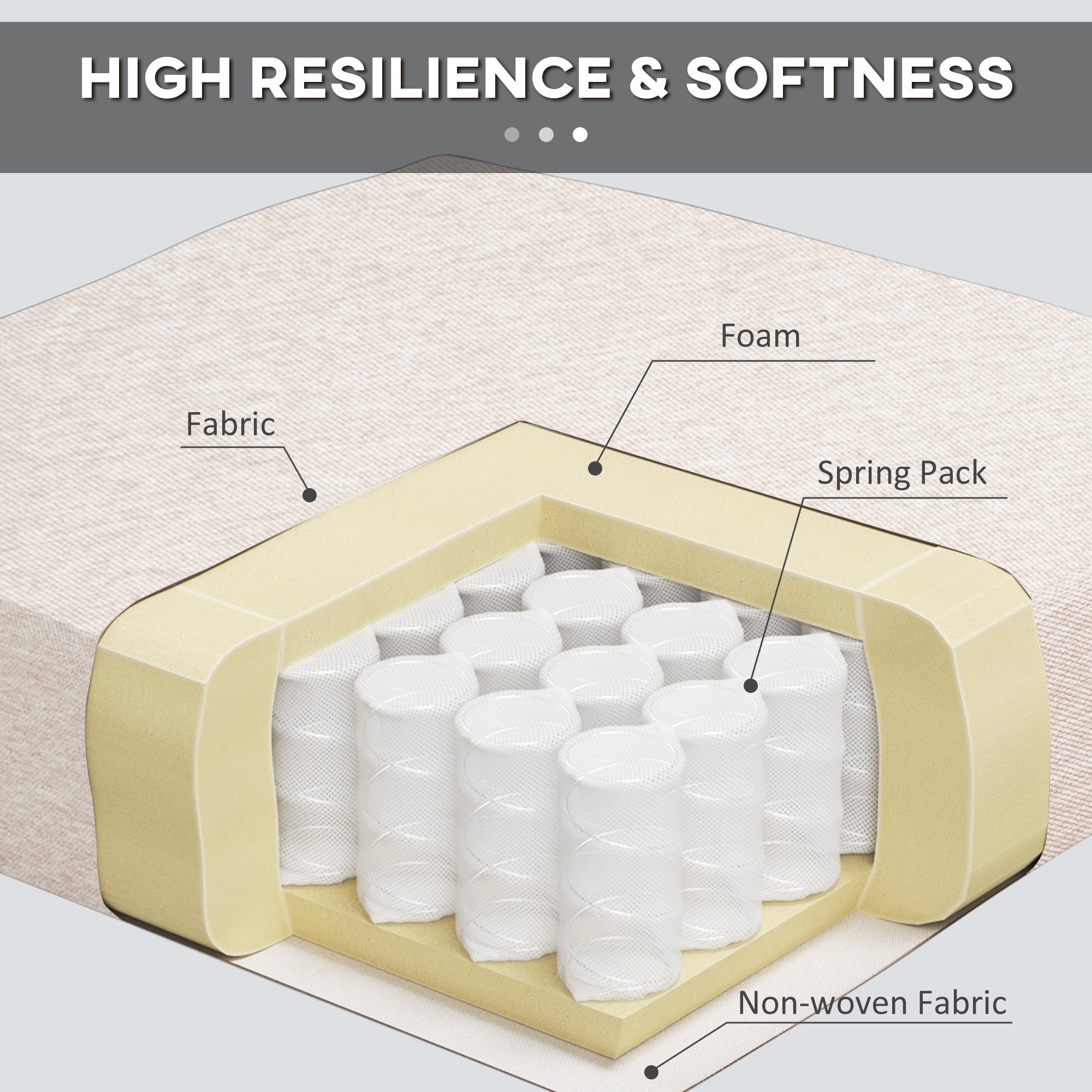 HIGH RESILIENCE & SOFTNESS

Foam

Fabric

Spring Pack

Non-woven Fabric