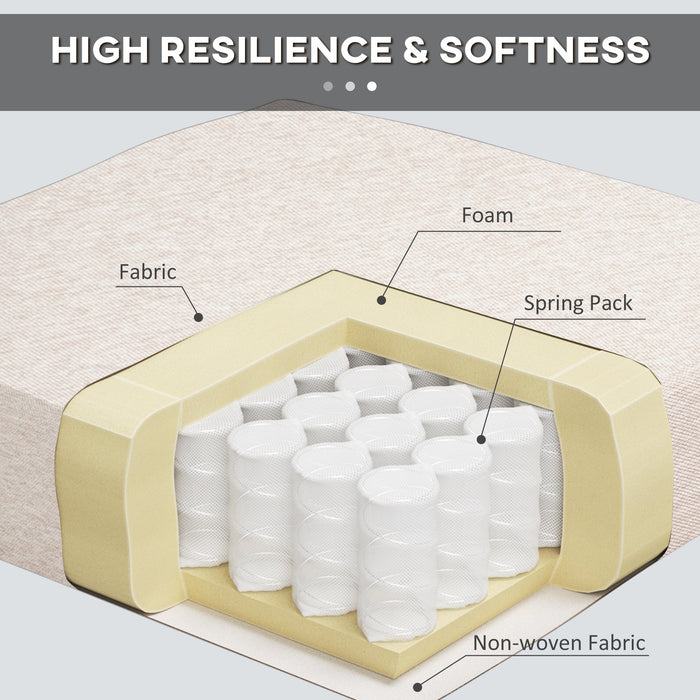 HIGH RESILIENCE & SOFTNESS

Foam

Fabric

Spring Pack

Non-woven Fabric