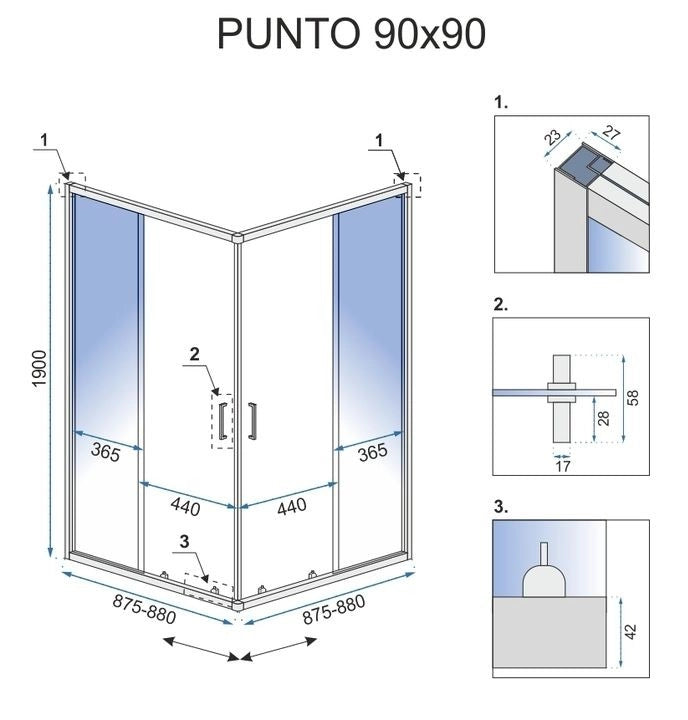 PUNTO 90x90

1

1

1900

2

365

365

440

440

3

875-880

875-880

1.

23

27

2.

58

28

17

3.

42