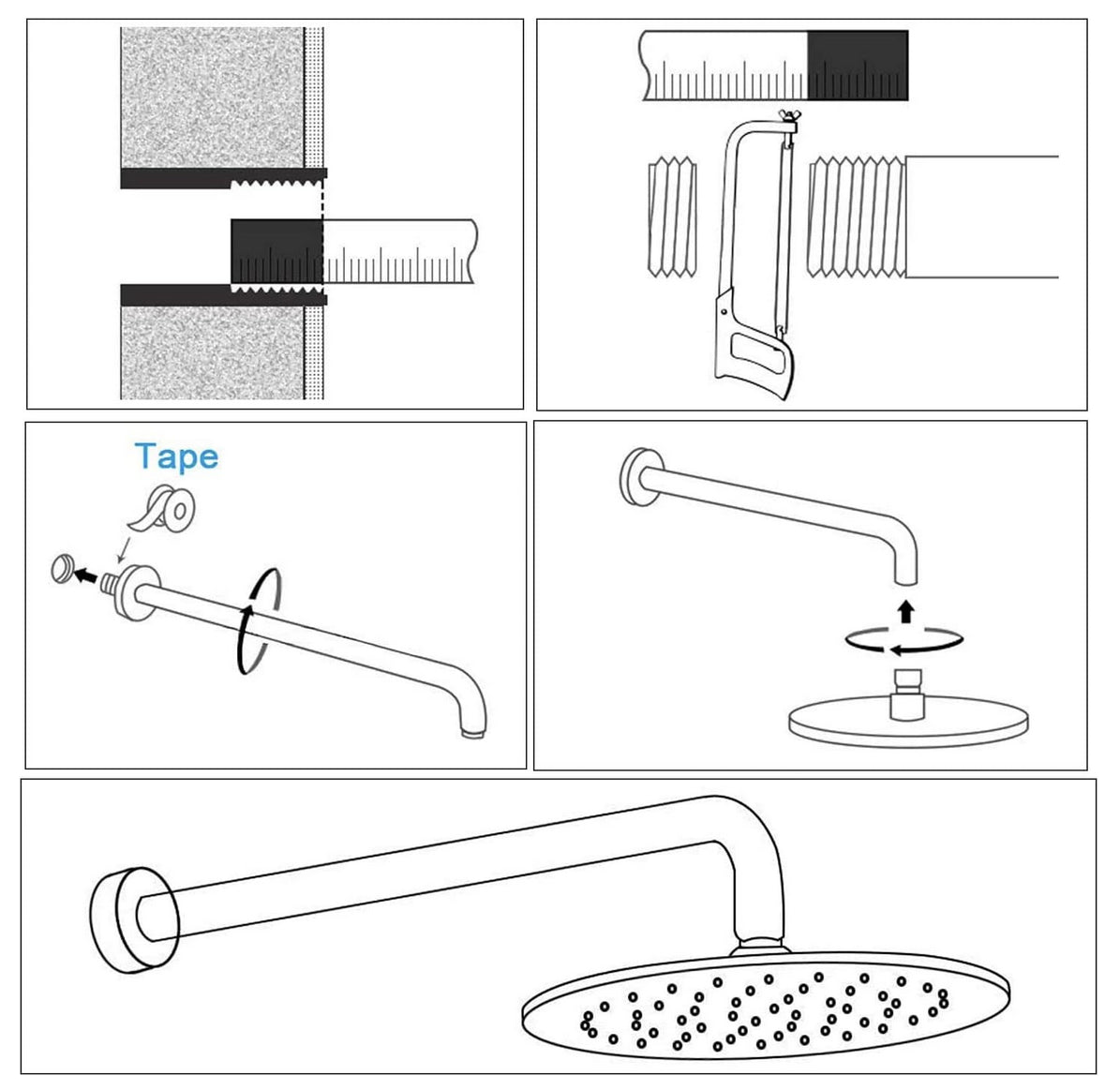 Tape