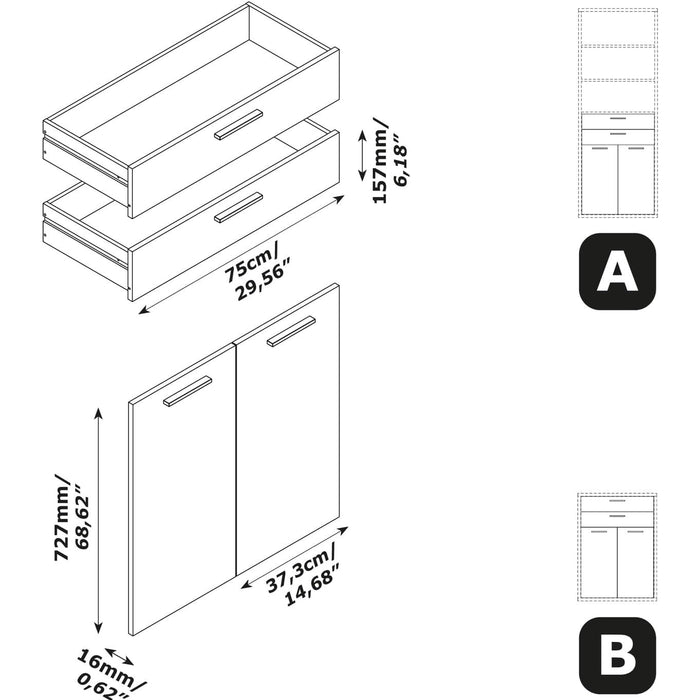 157mm/
6,18"

75cm/
29,56"

727mm/
68,62"

37,3cm/
14,68"

16mm/
0,62"

A

B