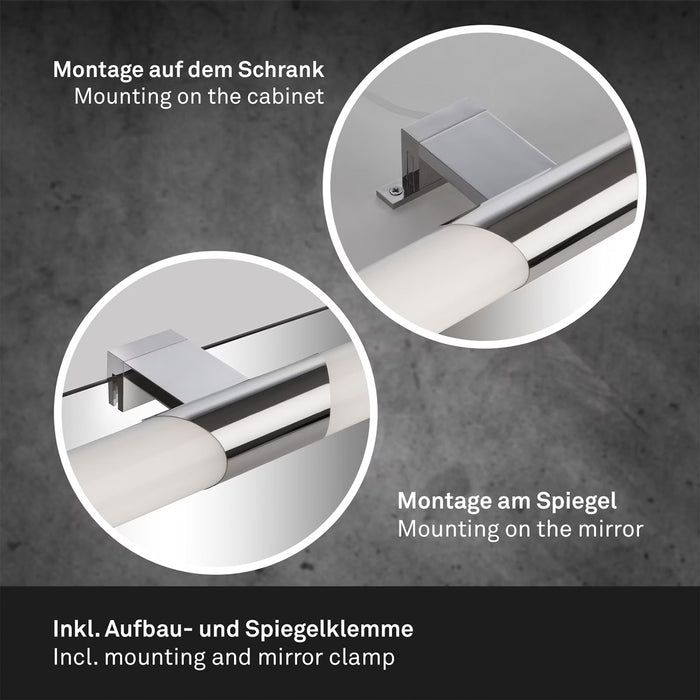 Montage auf dem Schrank
Mounting on the cabinet

Montage am Spiegel
Mounting on the mirror

Inkl. Aufbau- und Spiegelklemme
Incl. mounting and mirror clamp