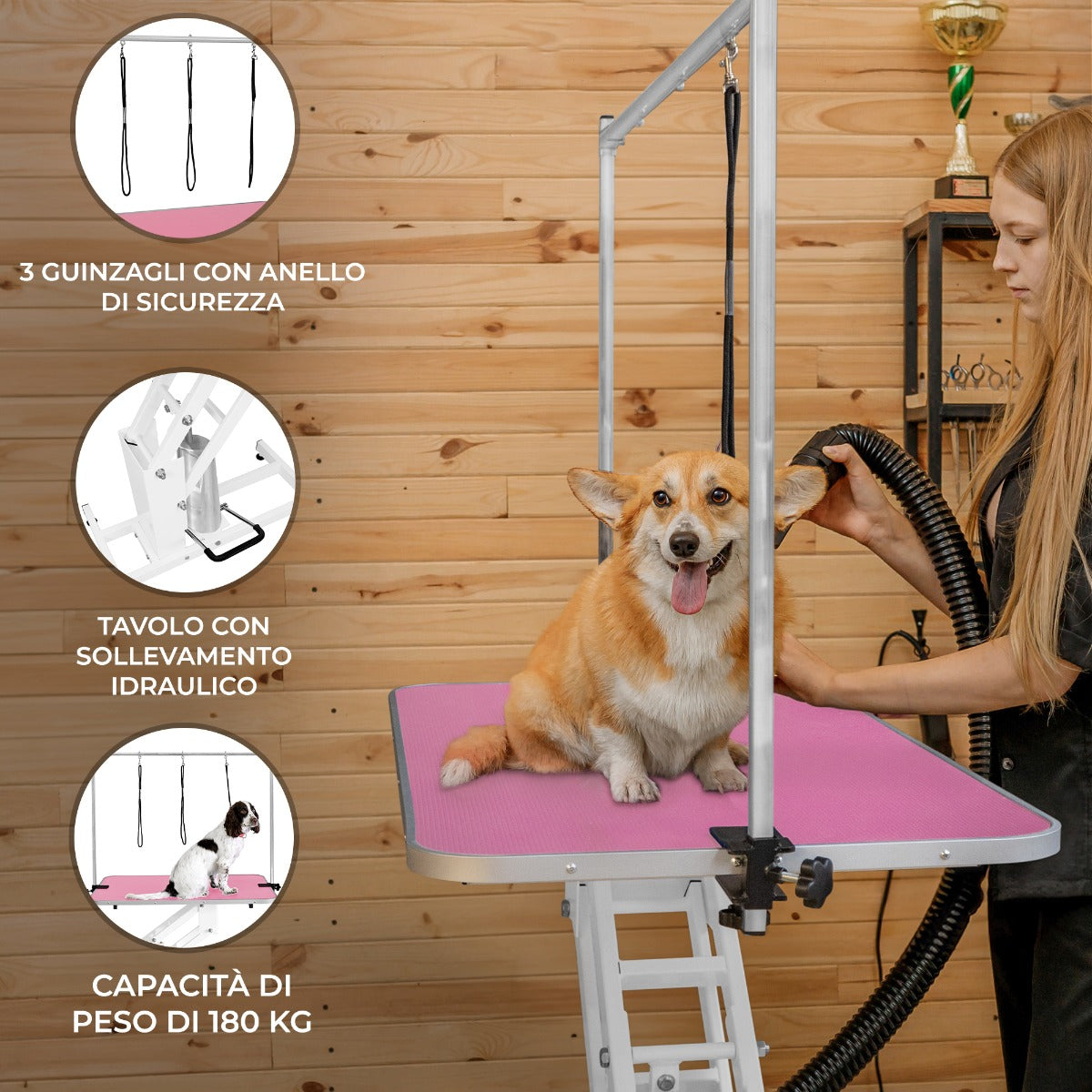 3 GUINZAGLI CON ANELLO DI SICUREZZA

TAVOLO CON SOLLEVAMENTO IDRAULICO

CAPACITÀ DI PESO DI 180 KG