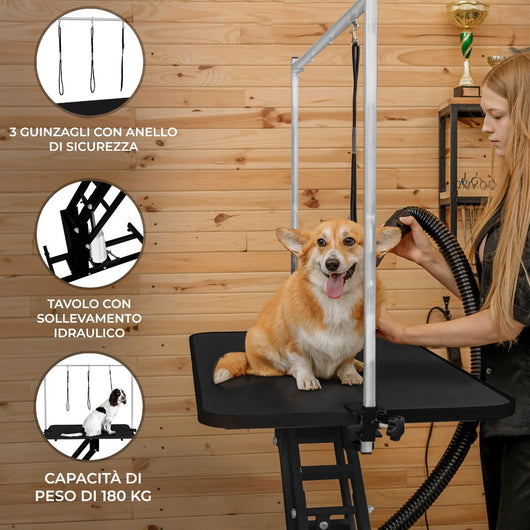 3 GUINZAGLI CON ANELLO DI SICUREZZA

TAVOLO CON SOLLEVAMENTO IDRAULICO

CAPACITÀ DI PESO DI 180 KG