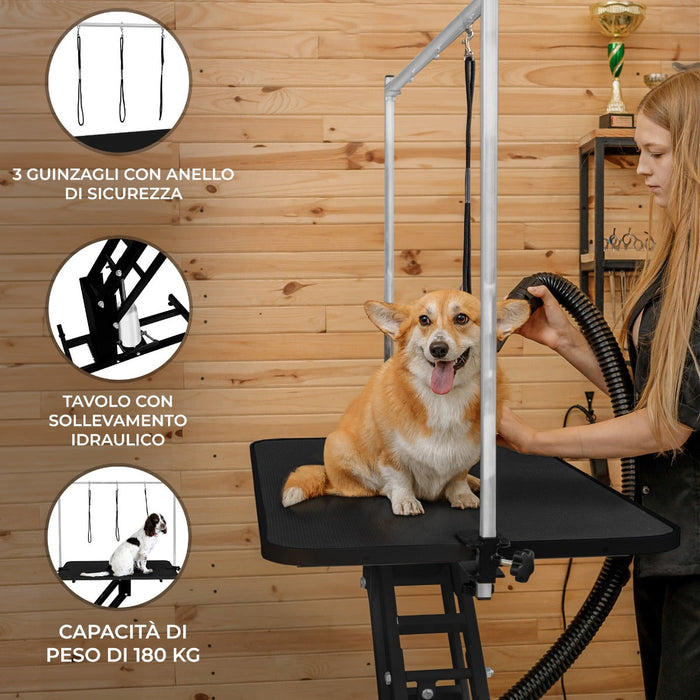 3 GUINZAGLI CON ANELLO DI SICUREZZA

TAVOLO CON SOLLEVAMENTO IDRAULICO

CAPACITÀ DI PESO DI 180 KG