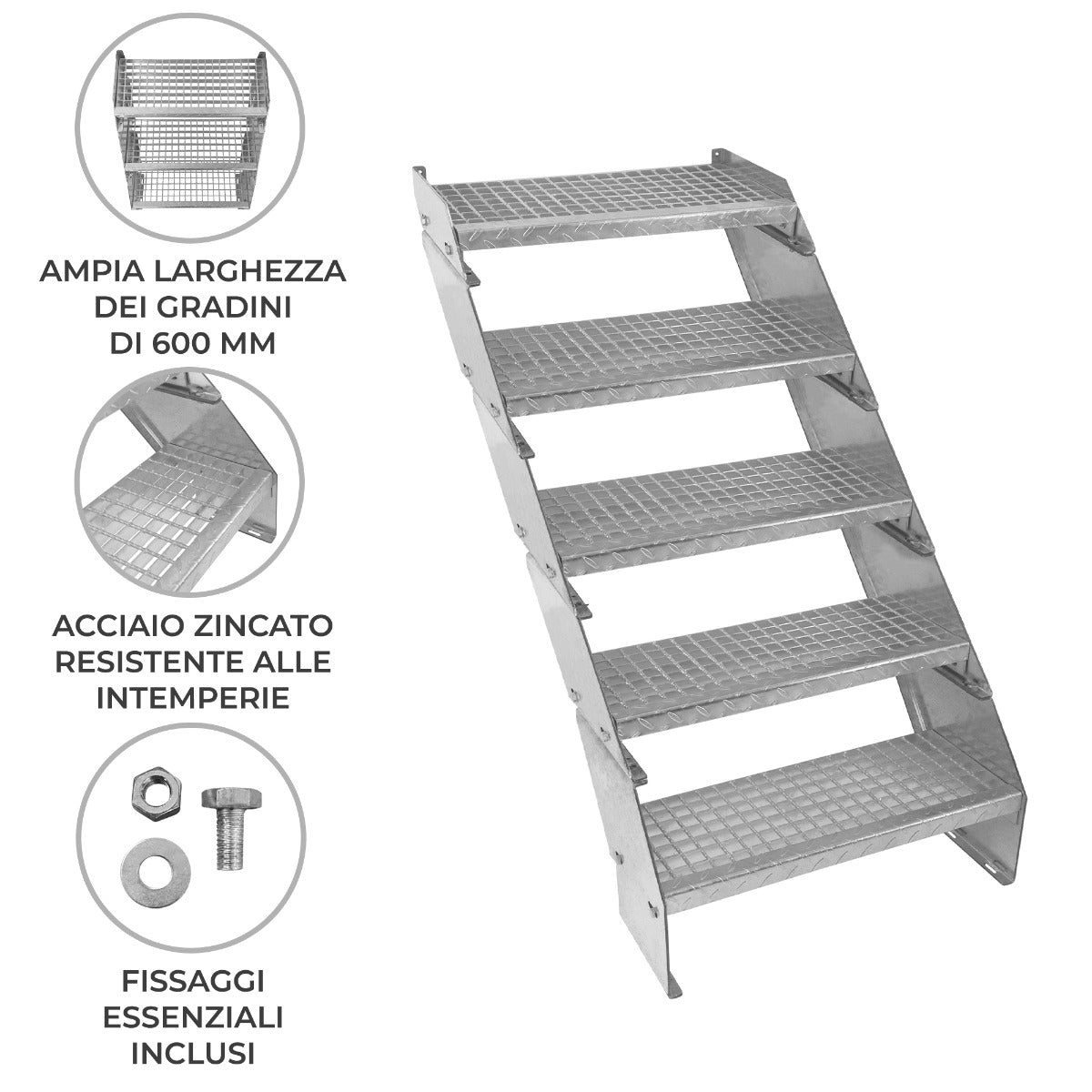 AMPIA LARGHEZZA DEI GRADINI DI 600 MM

ACCIAIO ZINCATO RESISTENTE ALLE INTEMPERIE

FISSAGGI ESSENZIALI INCLUSI