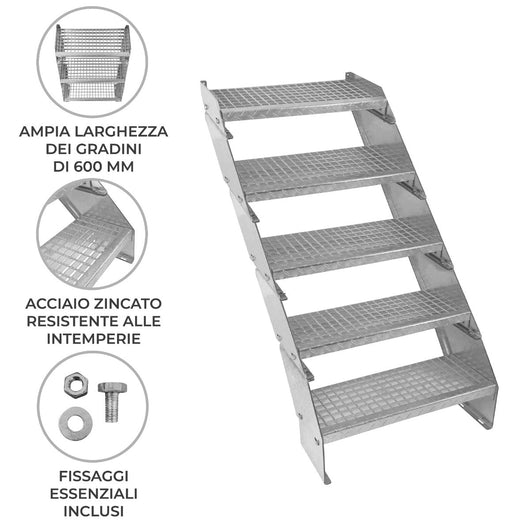 AMPIA LARGHEZZA DEI GRADINI DI 600 MM

ACCIAIO ZINCATO RESISTENTE ALLE INTEMPERIE

FISSAGGI ESSENZIALI INCLUSI