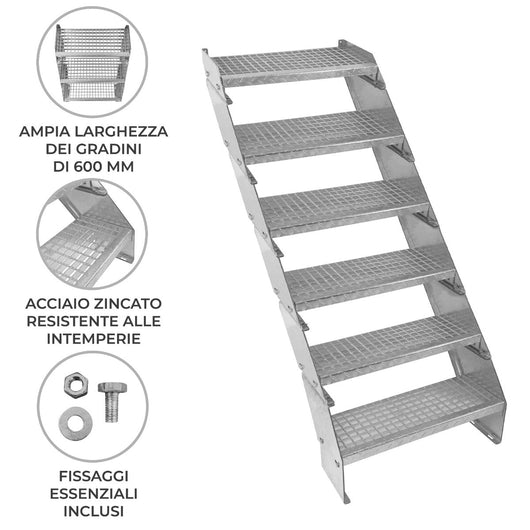 AMPIA LARGHEZZA DEI GRADINI DI 600 MM

ACCIAIO ZINCATO RESISTENTE ALLE INTEMPERIE

FISSAGGI ESSENZIALI INCLUSI