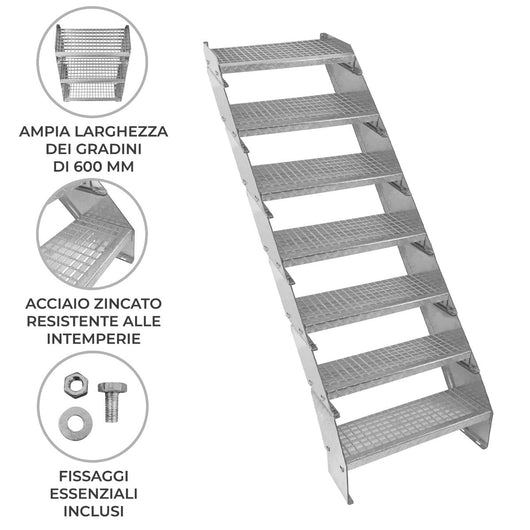 AMPIA LARGHEZZA DEI GRADINI DI 600 MM

ACCIAIO ZINCATO RESISTENTE ALLE INTEMPERIE

FISSAGGI ESSENZIALI INCLUSI