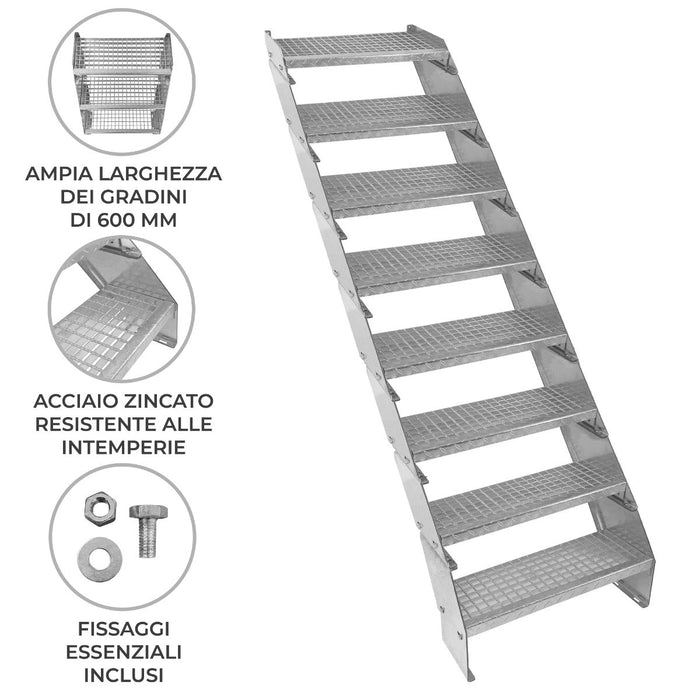 AMPIA LARGHEZZA DEI GRADINI DI 600 MM

ACCIAIO ZINCATO RESISTENTE ALLE INTEMPERIE

FISSAGGI ESSENZIALI INCLUSI