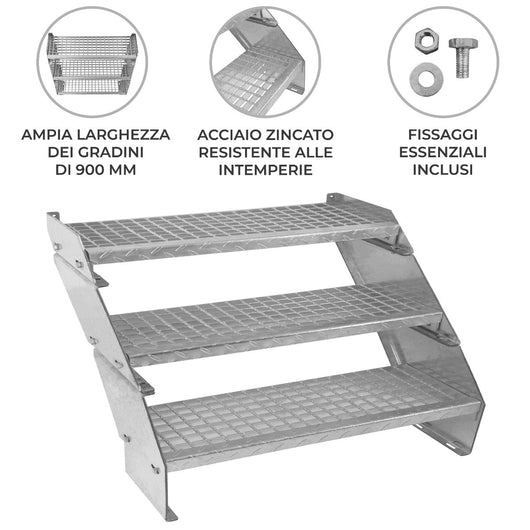 AMPIA LARGHEZZA DEI GRADINI DI 900 MM

ACCIAIO ZINCATO RESISTENTE ALLE INTEMPERIE

FISSAGGI ESSENZIALI INCLUSI