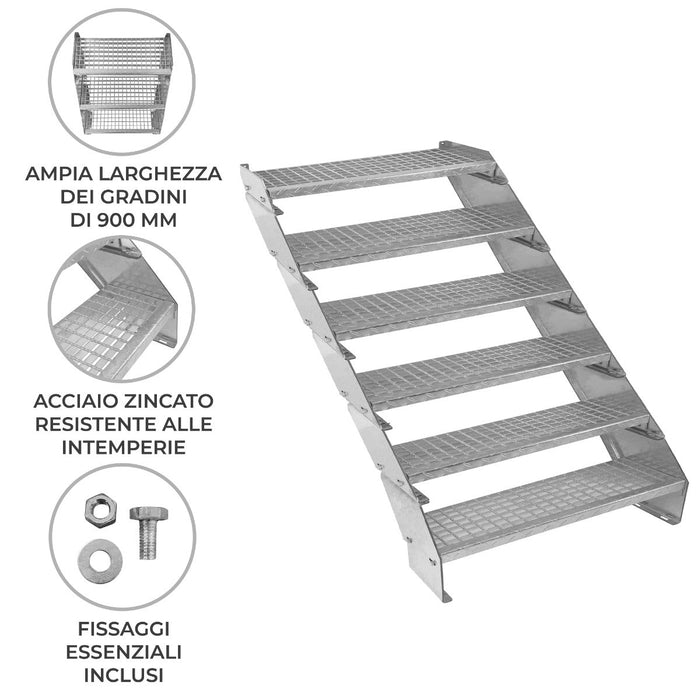 AMPIA LARGHEZZA DEI GRADINI DI 900 MM

ACCIAIO ZINCATO RESISTENTE ALLE INTEMPERIE

FISSAGGI ESSENZIALI INCLUSI