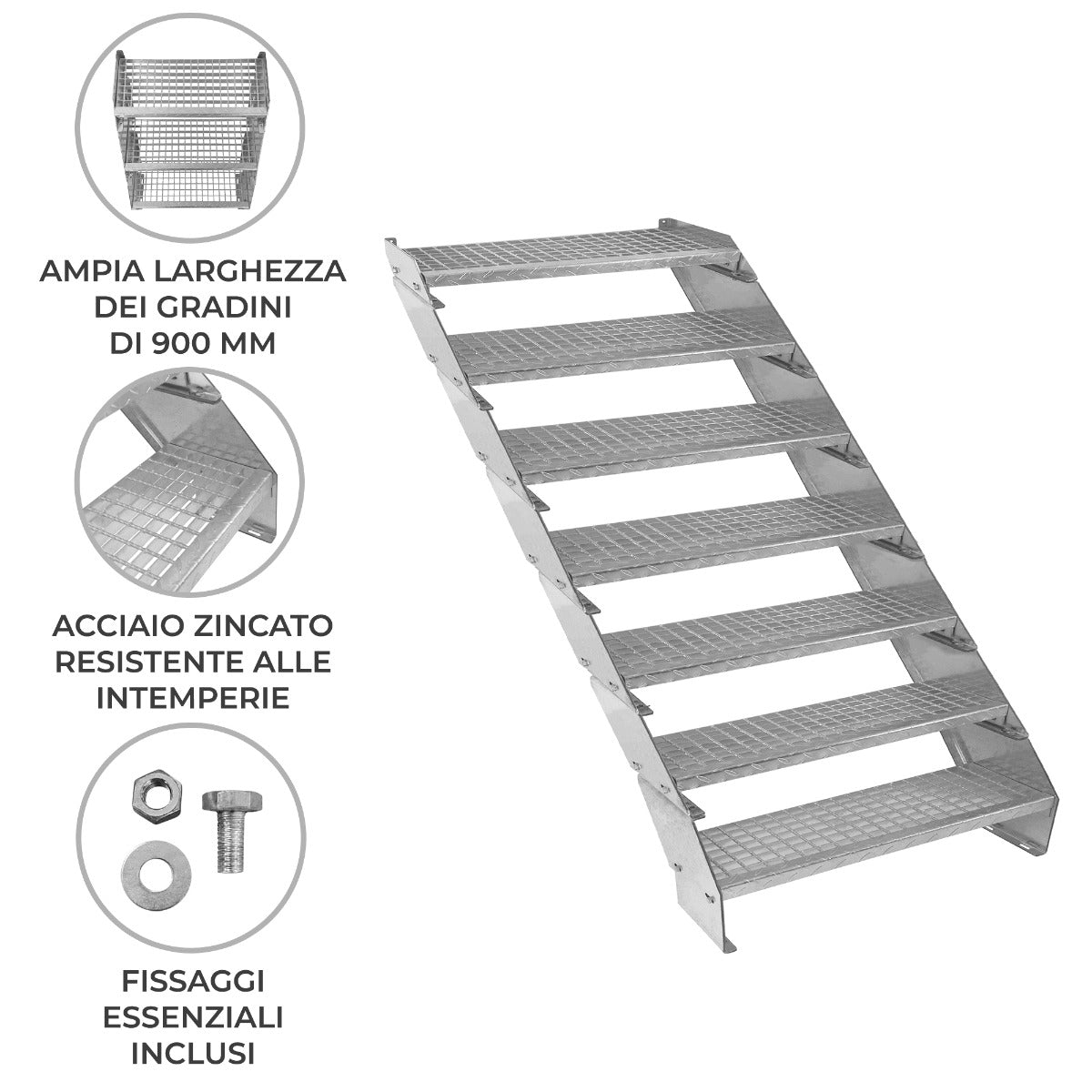 AMPIA LARGHEZZA DEI GRADINI DI 900 MM

ACCIAIO ZINCATO RESISTENTE ALLE INTEMPERIE

FISSAGGI ESSENZIALI INCLUSI