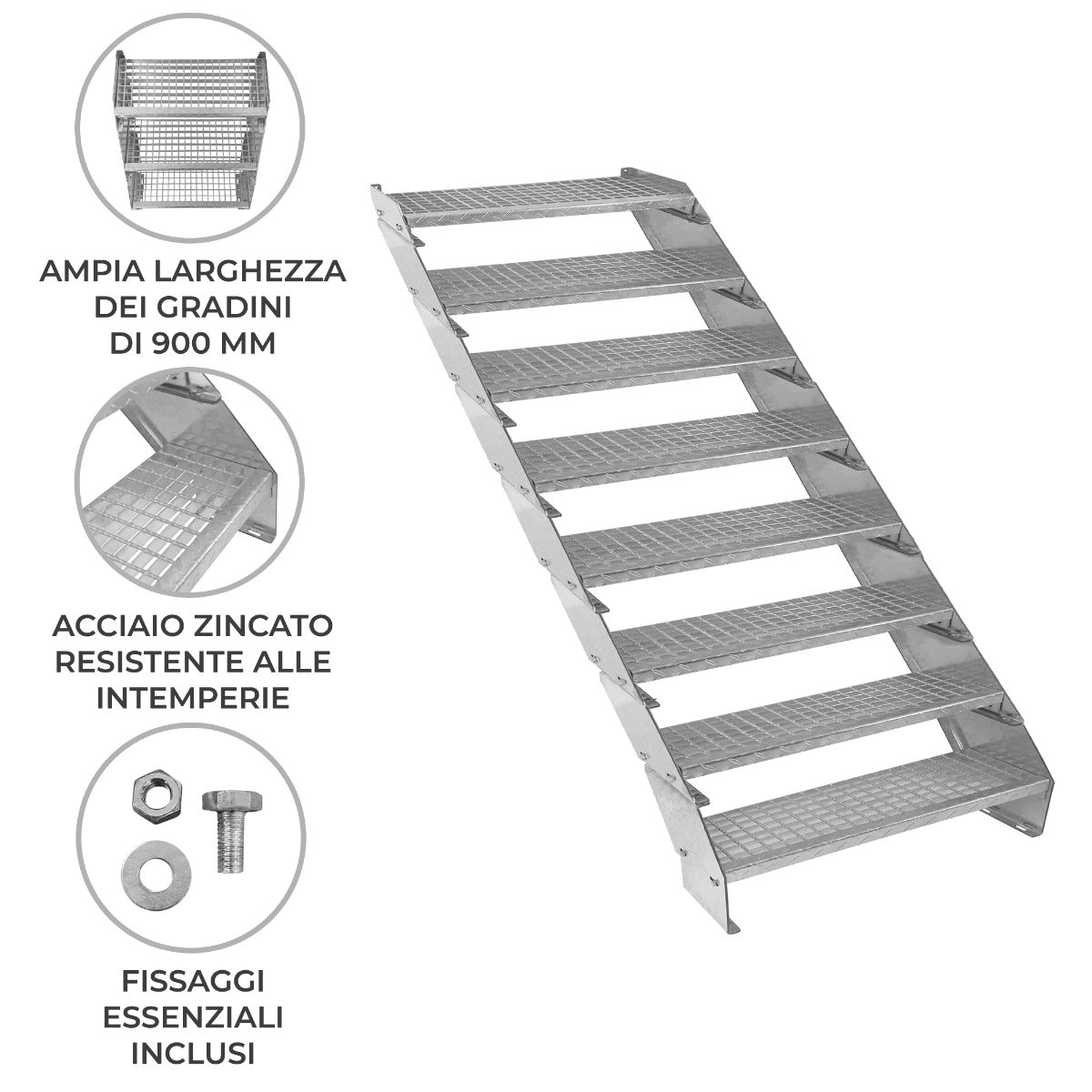 AMPIA LARGHEZZA
DEI GRADINI
DI 900 MM

ACCIAIO ZINCATO
RESISTENTE ALLE
INTEMPERIE

FISSAGGI
ESSENZIALI
INCLUSI