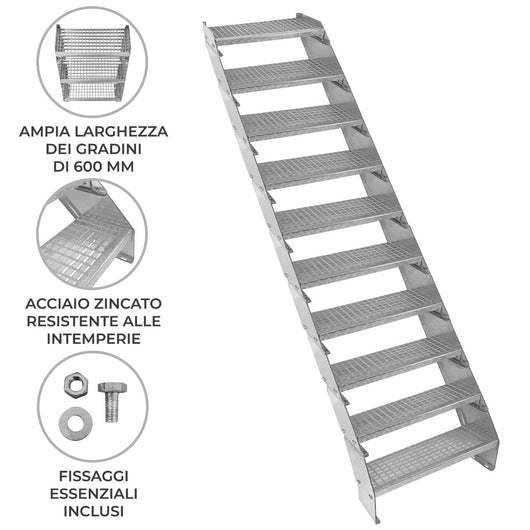 AMPIA LARGHEZZA DEI GRADINI DI 600 MM

ACCIAIO ZINCATO RESISTENTE ALLE INTEMPERIE

FISSAGGI ESSENZIALI INCLUSI