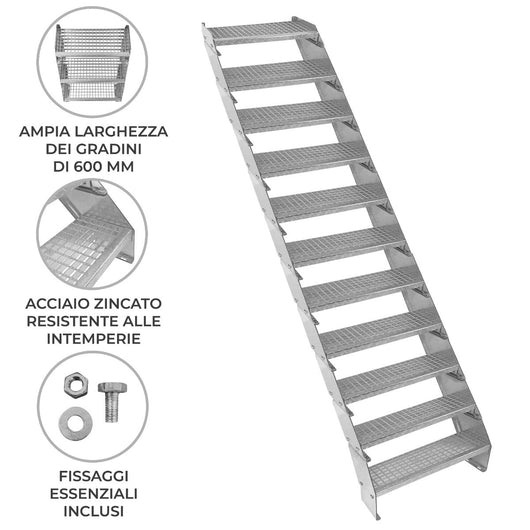 AMPIA LARGHEZZA DEI GRADINI DI 600 MM

ACCIAIO ZINCATO RESISTENTE ALLE INTEMPERIE

FISSAGGI ESSENZIALI INCLUSI