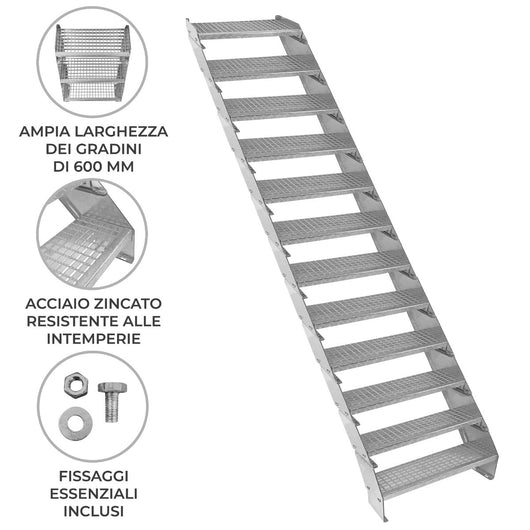 AMPIA LARGHEZZA DEI GRADINI DI 600 MM

ACCIAIO ZINCATO RESISTENTE ALLE INTEMPERIE

FISSAGGI ESSENZIALI INCLUSI