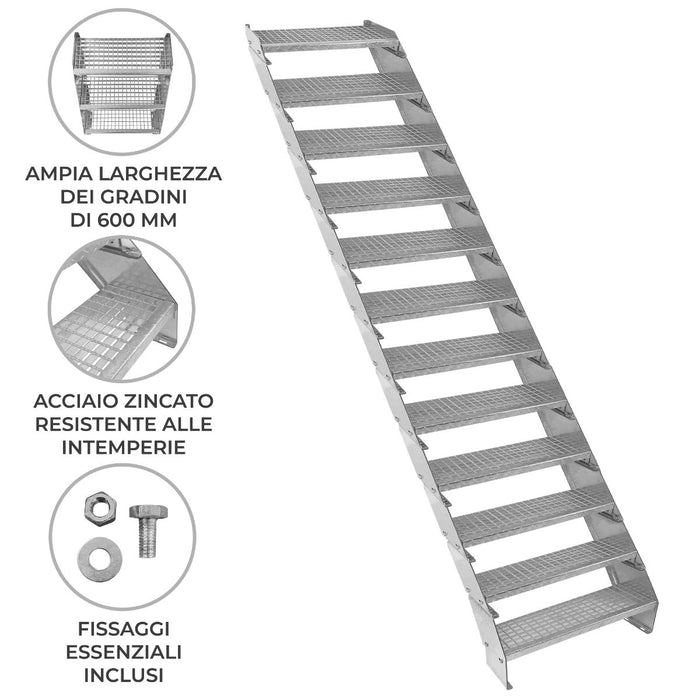 AMPIA LARGHEZZA DEI GRADINI DI 600 MM

ACCIAIO ZINCATO RESISTENTE ALLE INTEMPERIE

FISSAGGI ESSENZIALI INCLUSI