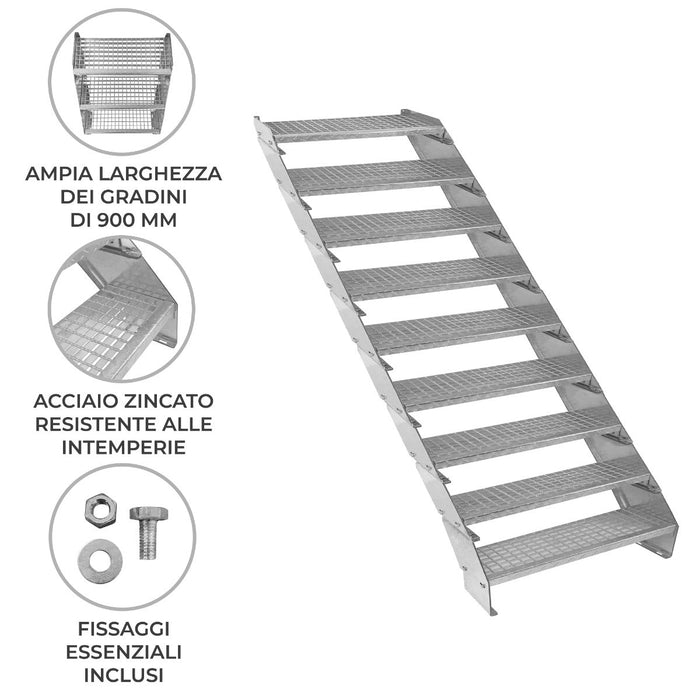 AMPIA LARGHEZZA DEI GRADINI DI 900 MM

ACCIAIO ZINCATO RESISTENTE ALLE INTEMPERIE

FISSAGGI ESSENZIALI INCLUSI