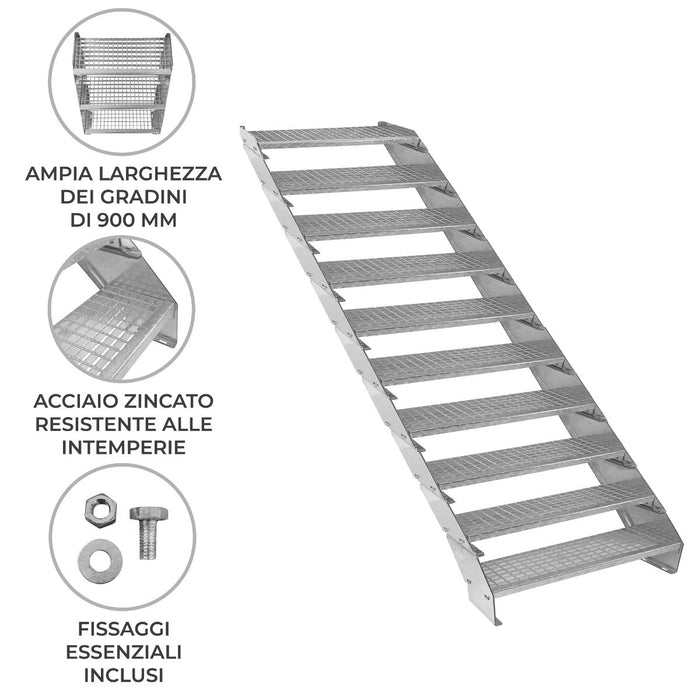 AMPIA LARGHEZZA DEI GRADINI DI 900 MM

ACCIAIO ZINCATO RESISTENTE ALLE INTEMPERIE

FISSAGGI ESSENZIALI INCLUSI