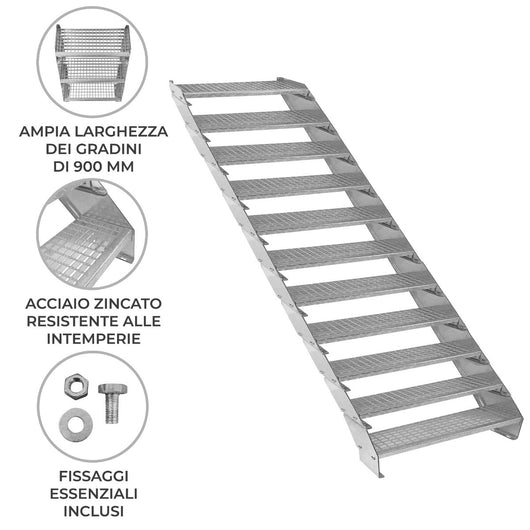 AMPIA LARGHEZZA DEI GRADINI DI 900 MM

ACCIAIO ZINCATO RESISTENTE ALLE INTEMPERIE

FISSAGGI ESSENZIALI INCLUSI