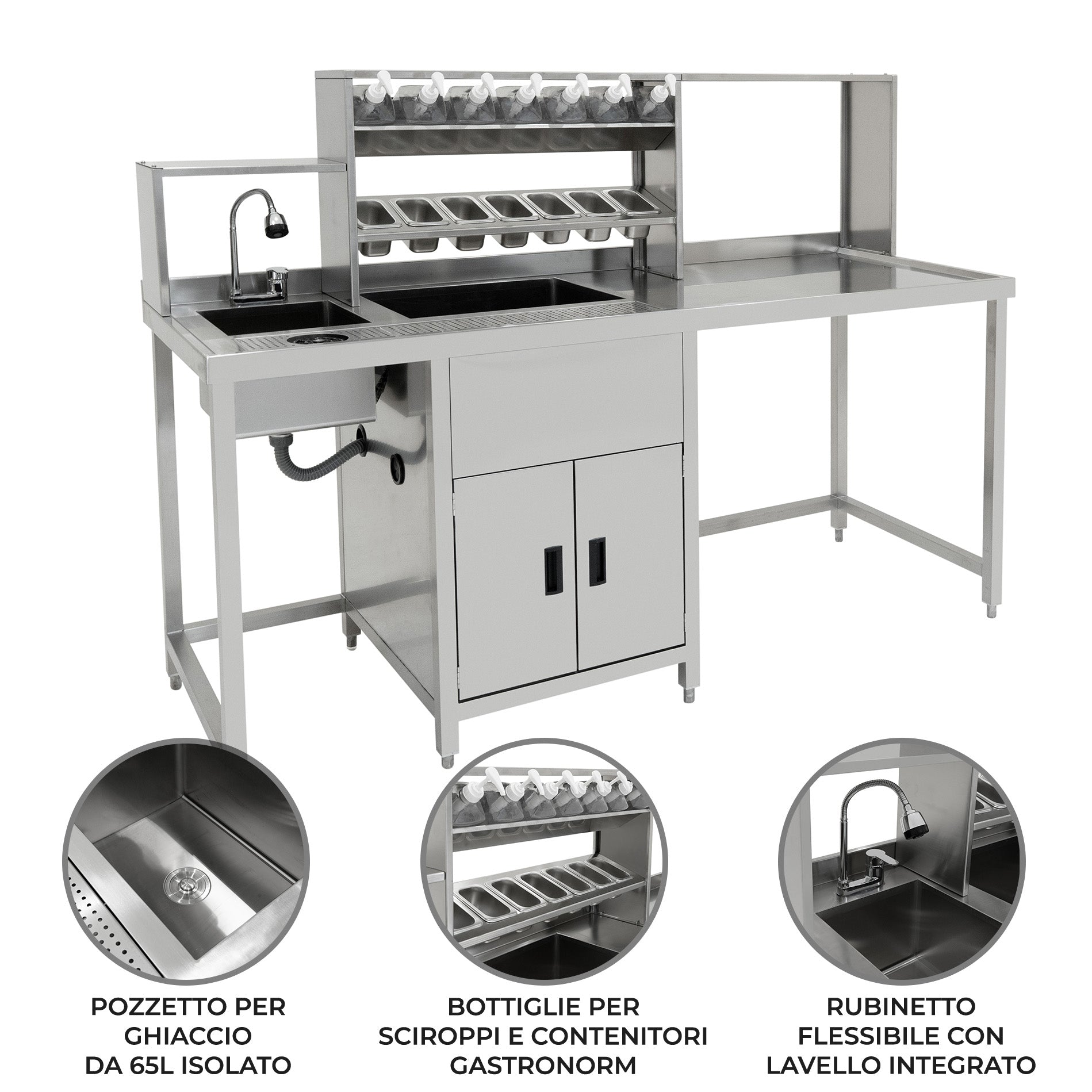 POZZETTO PER GHIACCIO DA 65L ISOLATO

BOTTIGLIE PER SCIROPPI E CONTENITORI GASTRONORM

RUBINETTO FLESSIBILE CON LAVELLO INTEGRATO