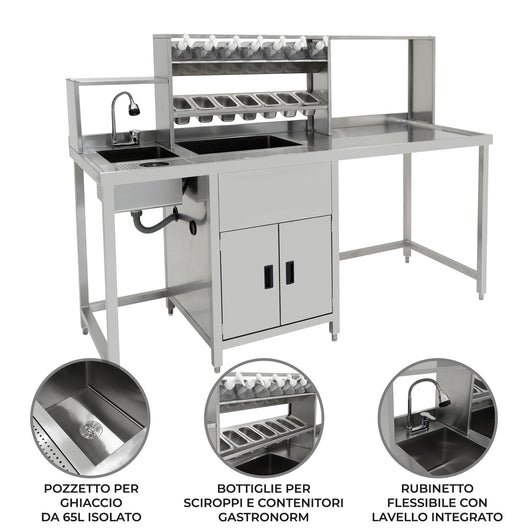 POZZETTO PER GHIACCIO DA 65L ISOLATO

BOTTIGLIE PER SCIROPPI E CONTENITORI GASTRONORM

RUBINETTO FLESSIBILE CON LAVELLO INTEGRATO