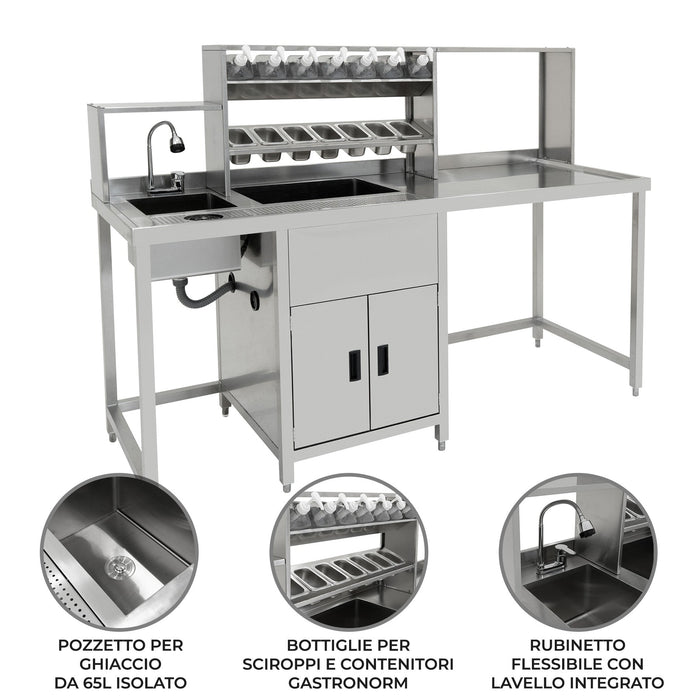 POZZETTO PER GHIACCIO DA 65L ISOLATO

BOTTIGLIE PER SCIROPPI E CONTENITORI GASTRONORM

RUBINETTO FLESSIBILE CON LAVELLO INTEGRATO