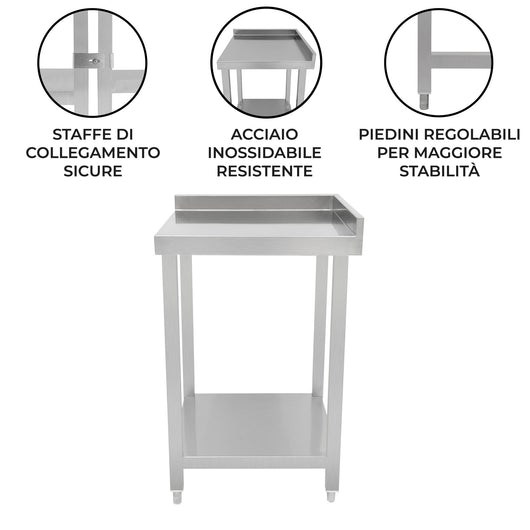 STAFFE DI COLLEGAMENTO SICURE

ACCIAIO INOSSIDABILE RESISTENTE

PIEDINI REGOLABILI PER MAGGIORE STABILITÀ