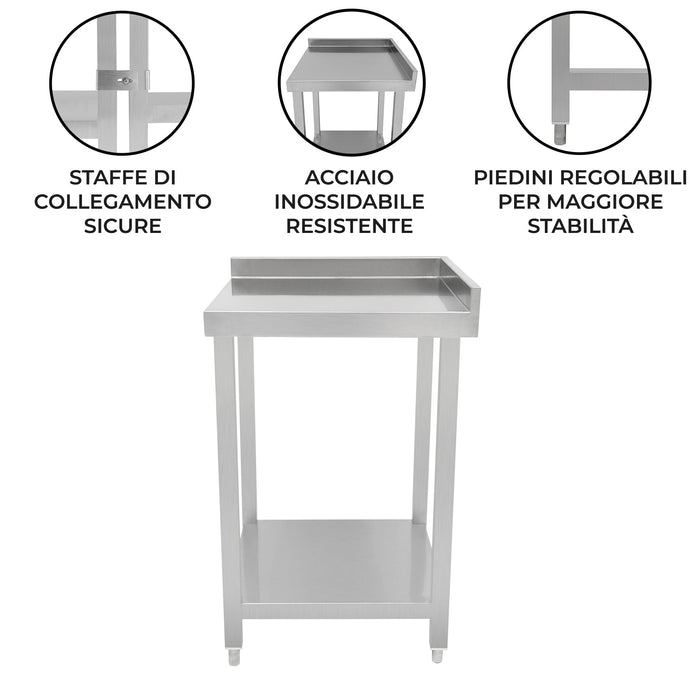 STAFFE DI COLLEGAMENTO SICURE

ACCIAIO INOSSIDABILE RESISTENTE

PIEDINI REGOLABILI PER MAGGIORE STABILITÀ