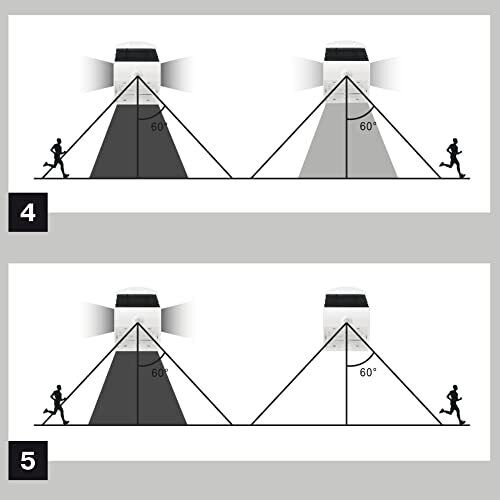 60°

60°

4

60°

60°

5