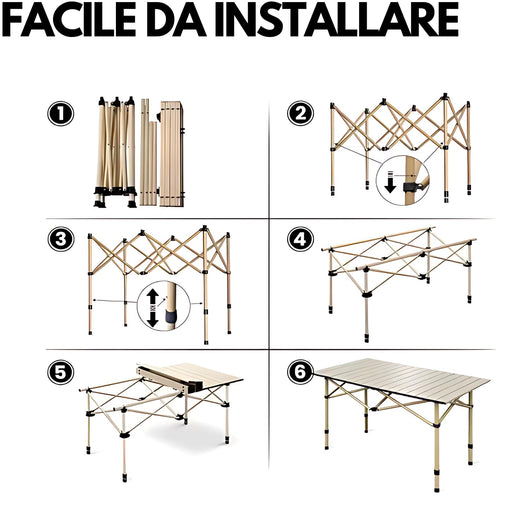 FACILE DA INSTALLARE

1

2

3

4

5

6