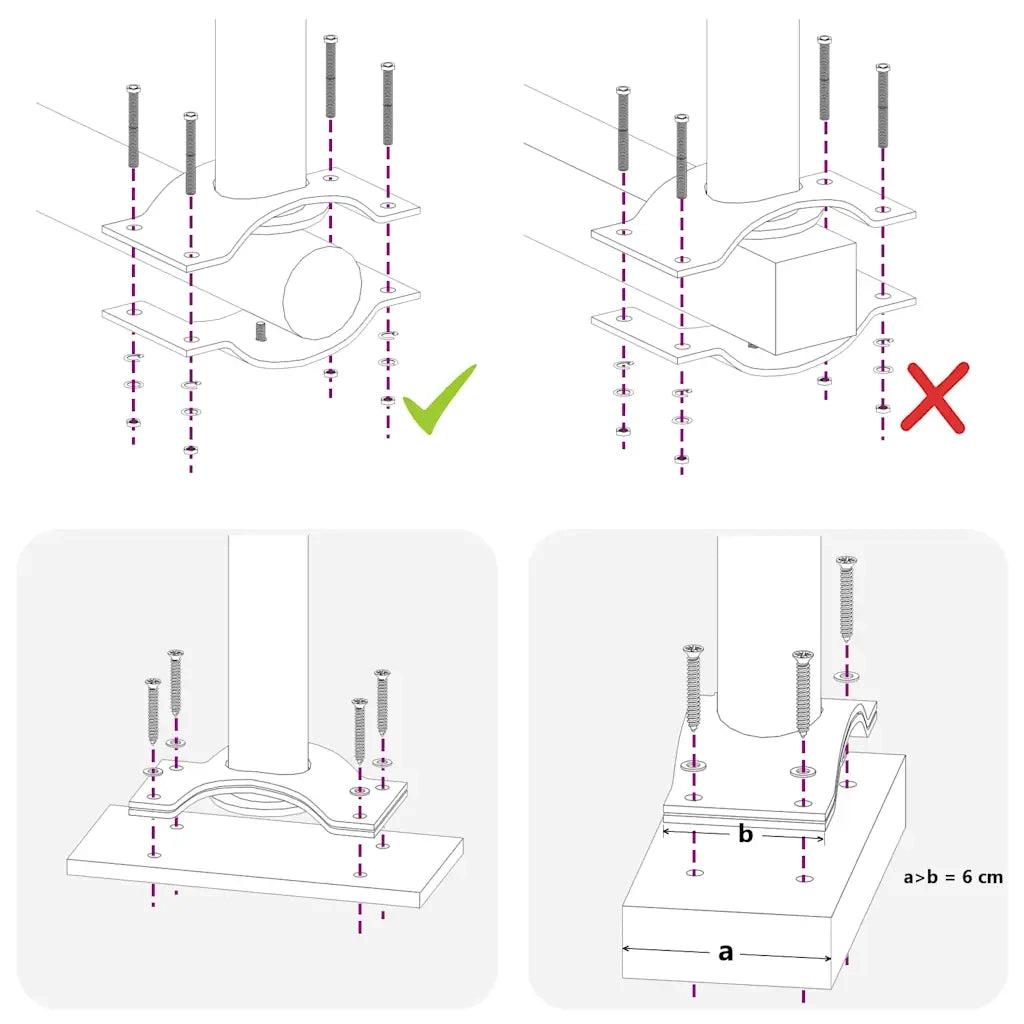 b

a>b = 6 cm

a