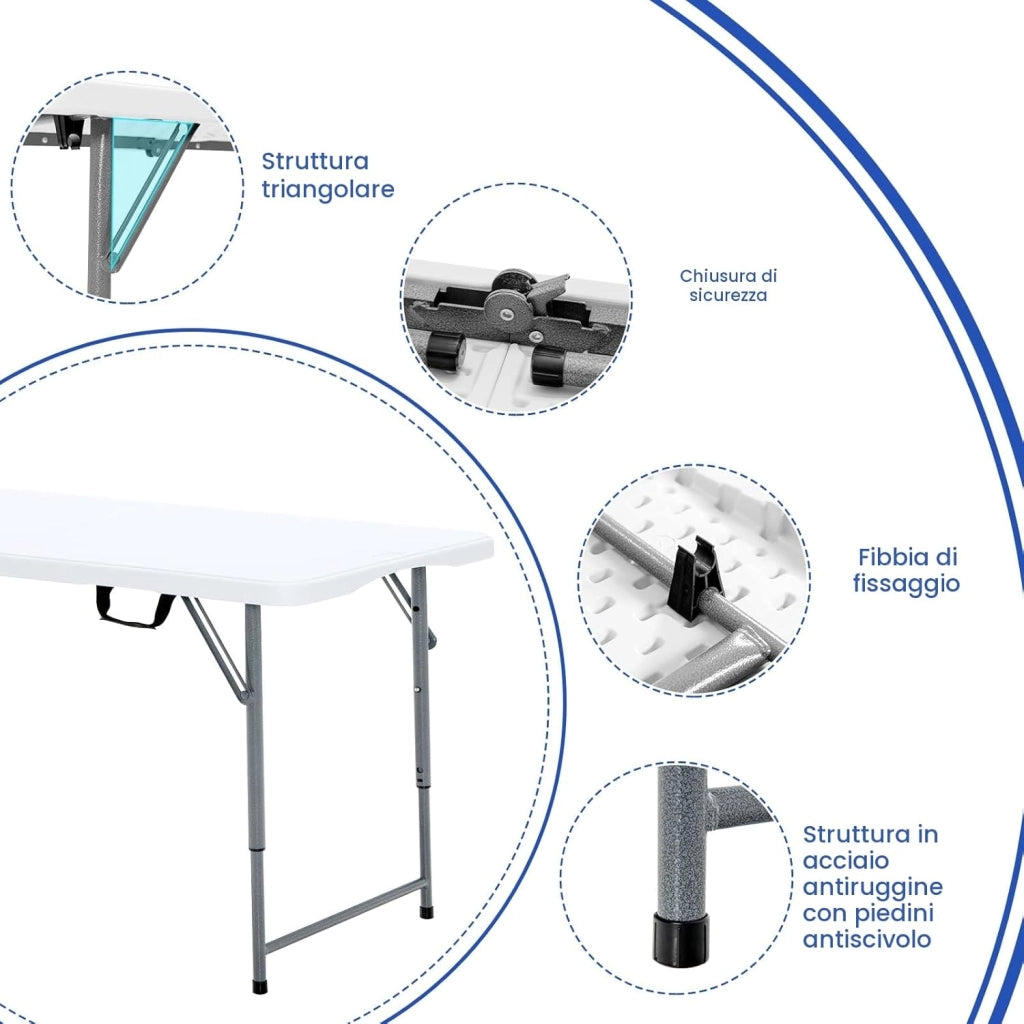 Struttura triangolare

Chiusura di sicurezza

Fibbia di fissaggio

Struttura in acciaio antiruggine con piedini antiscivolo