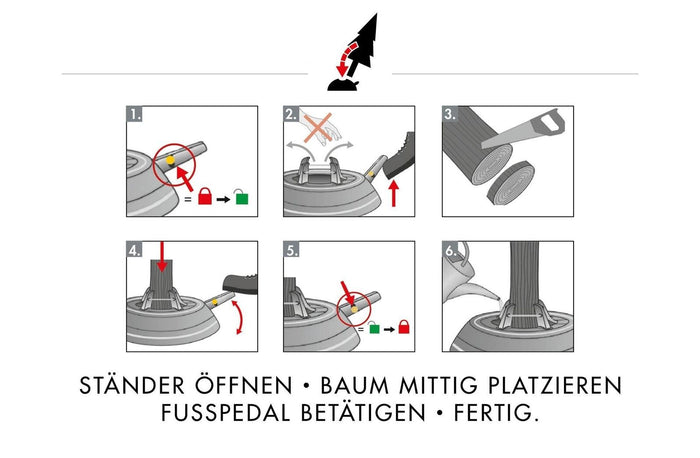 1.

=

2.

3.

4.

5.

=

6.

STÄNDER ÖFFNEN • BAUM MITTIG PLATZIEREN
FUSSPEDAL BETÄTIGEN • FERTIG.