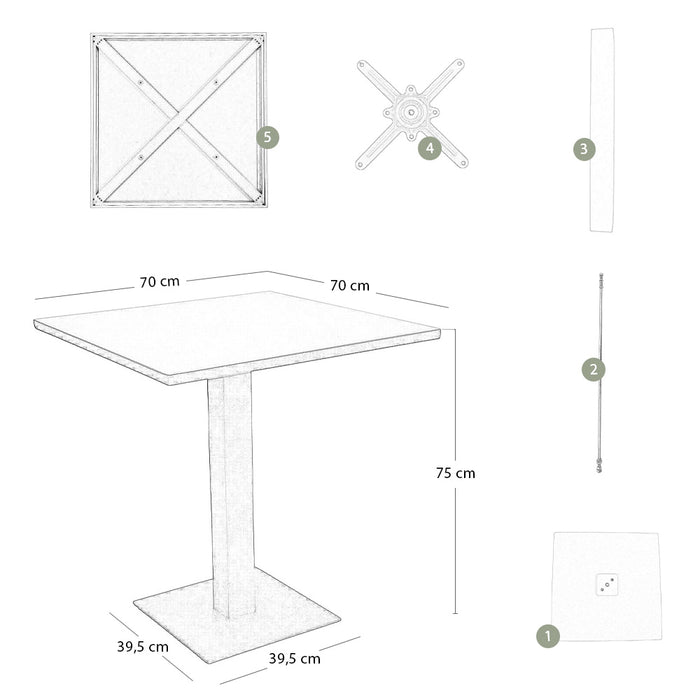 5

4

3

70 cm

70 cm

2

75 cm

39,5 cm

39,5 cm

1