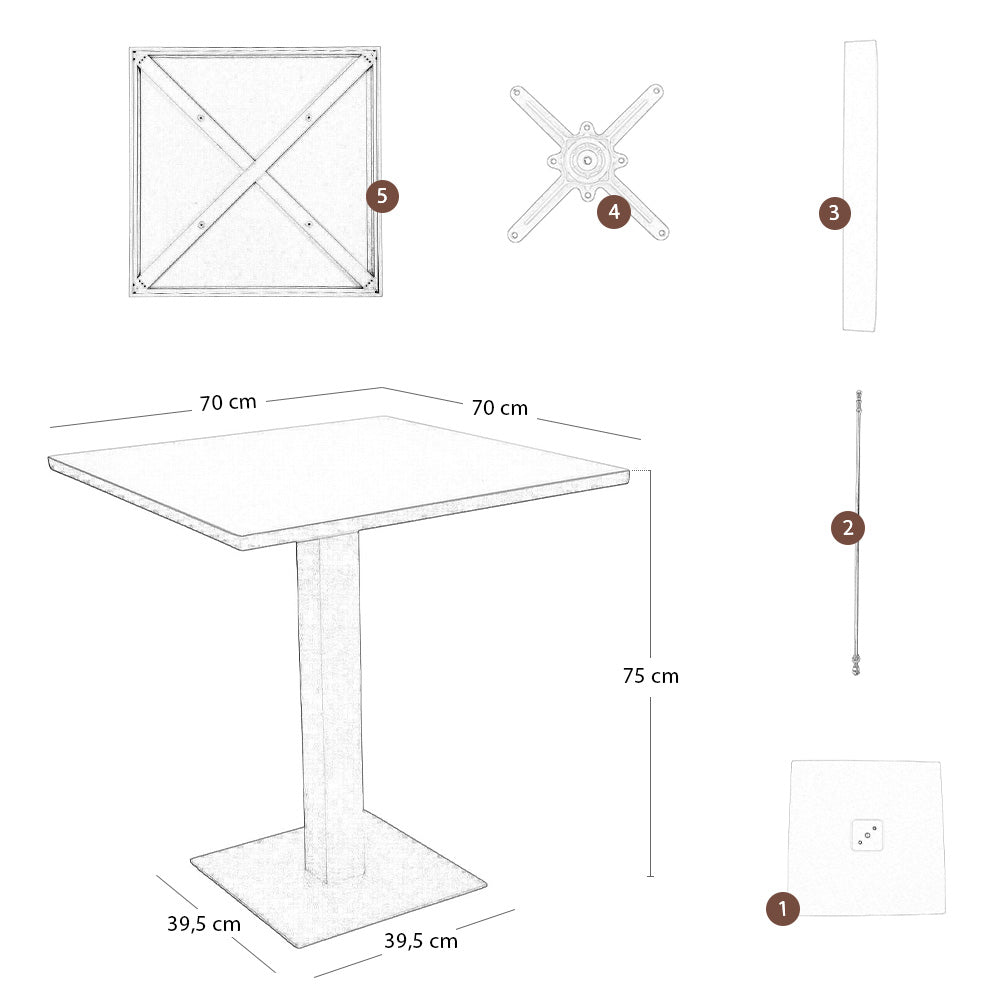 5

4

3

70 cm

70 cm

2

75 cm

1

39,5 cm

39,5 cm