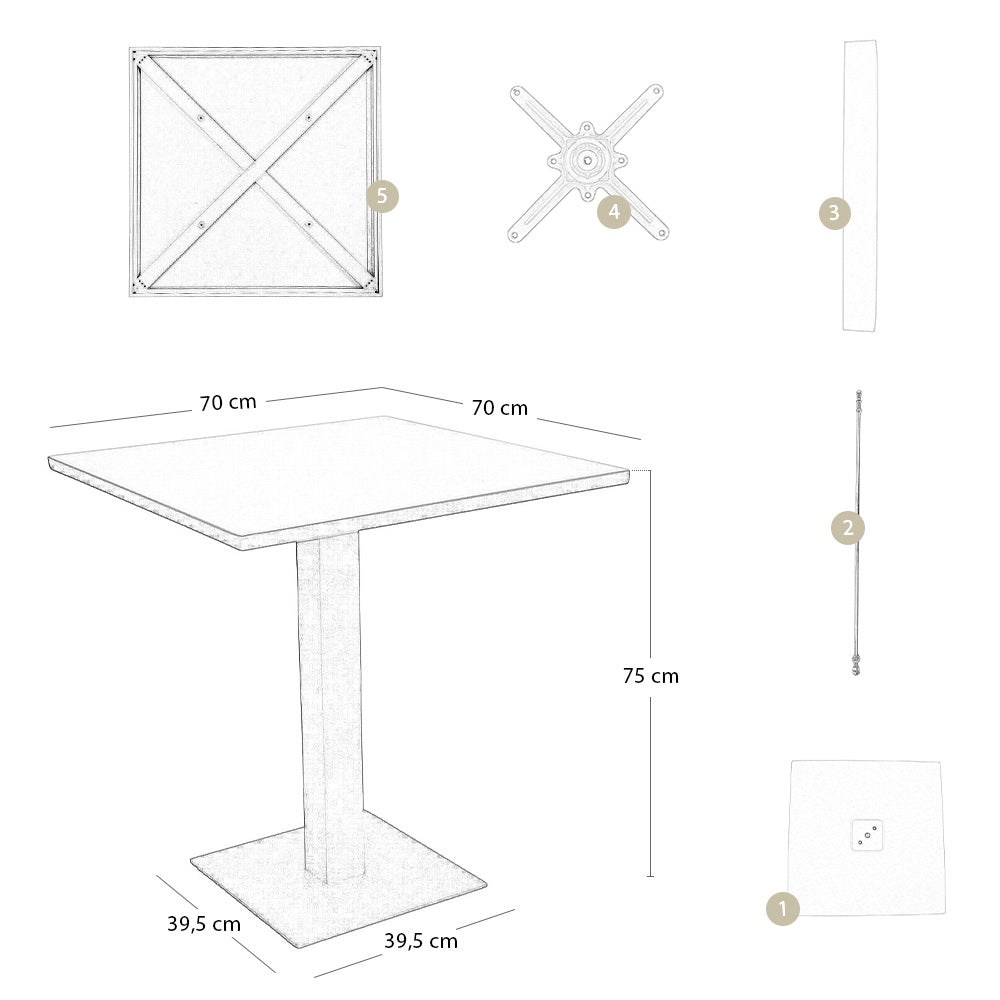 5

4

3

70 cm

70 cm

2

75 cm

39,5 cm

39,5 cm

1