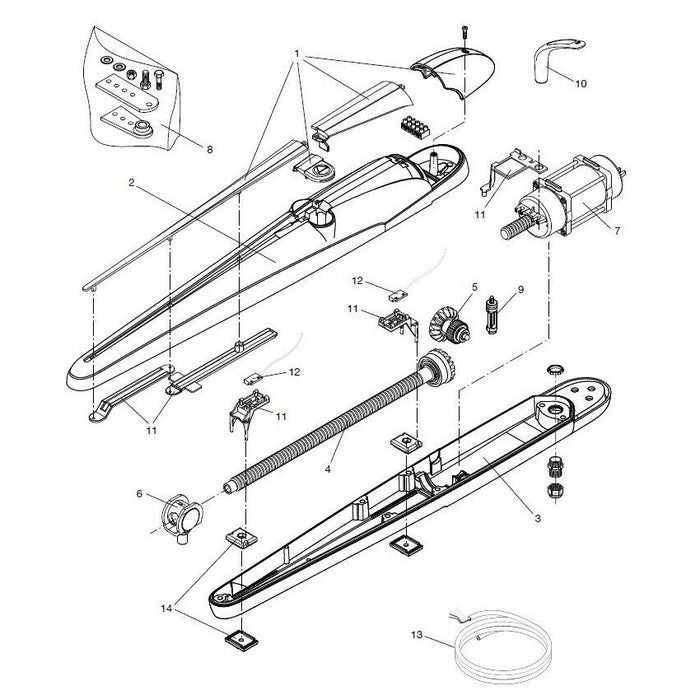 1
10
8
2
11
7
12
5
9
11
12
11
11
4
6
3
14
13