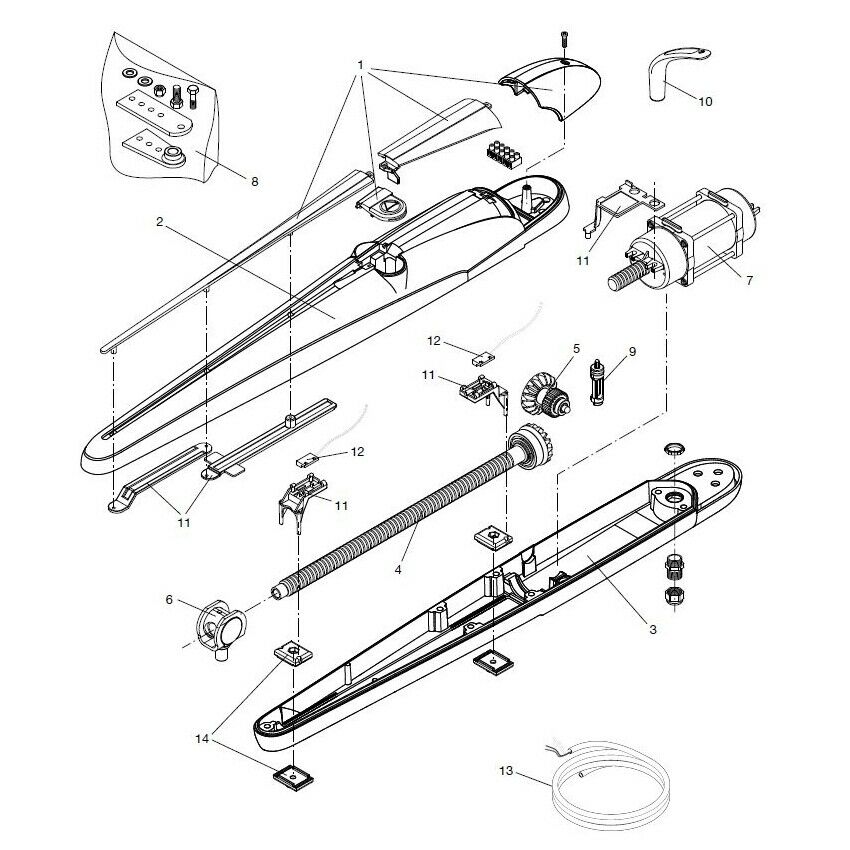 1
10
8
2
11
7
12
5
9
11
12
11
11
4
6
3
14
13