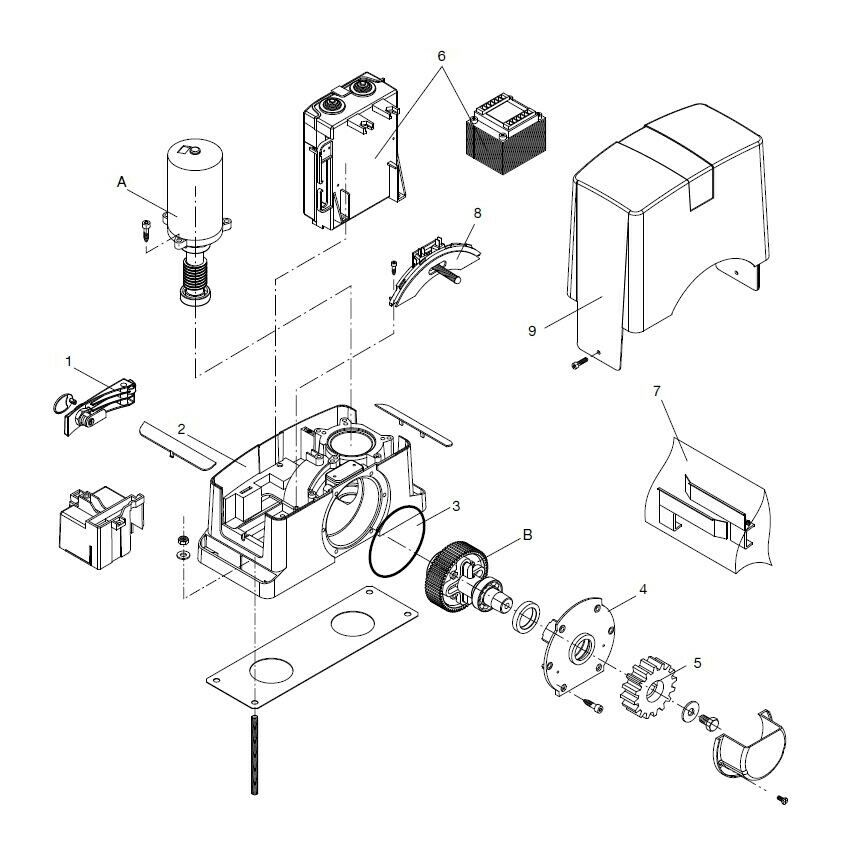 6
A
8
9
1
2
7
3
B
4
5