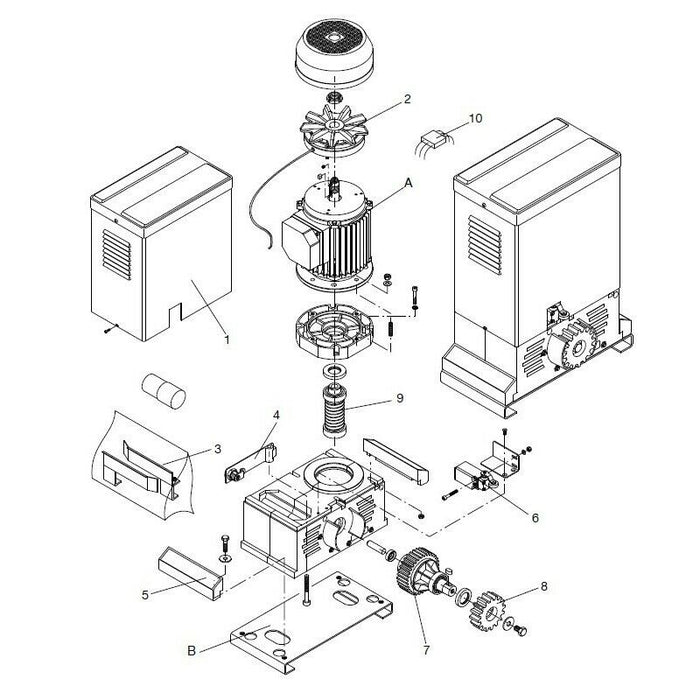 2
10
A
1
9
4
3
6
5
8
B
7