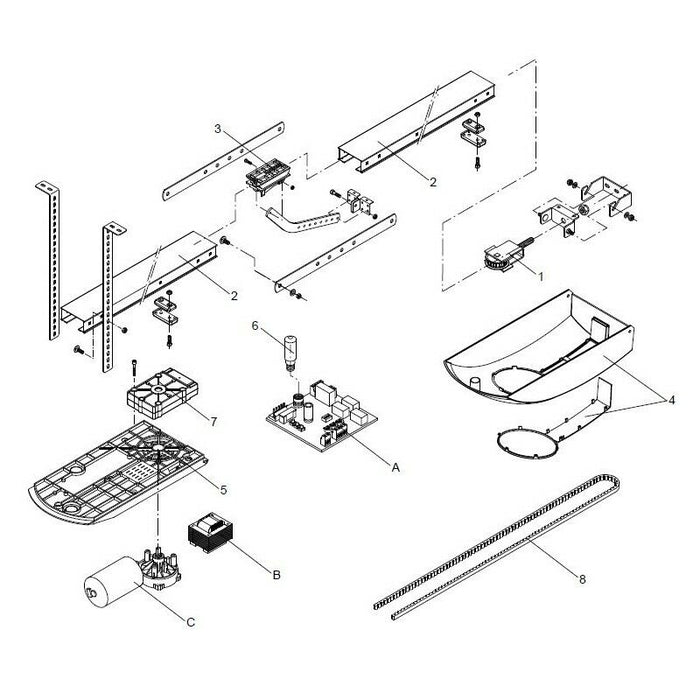 3
2
1
2
6
4
7
A
5
B
8
C