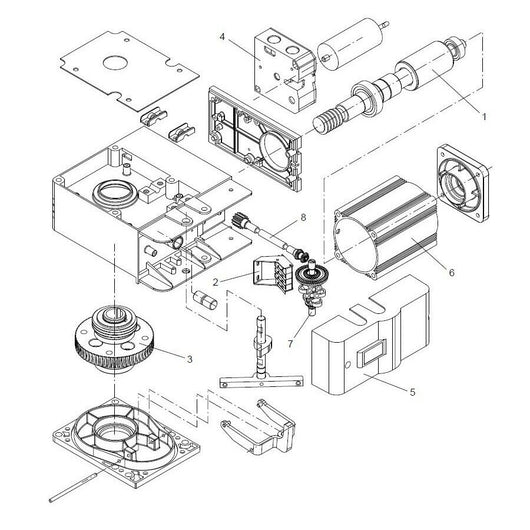 4
1
8
6
2
7
3
5