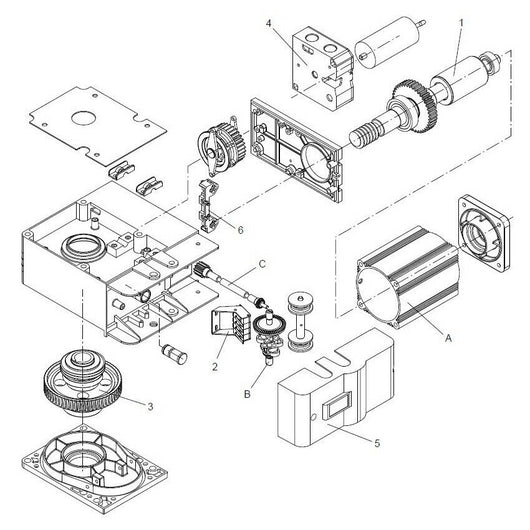 4
1
6
C
A
2
B
3
5